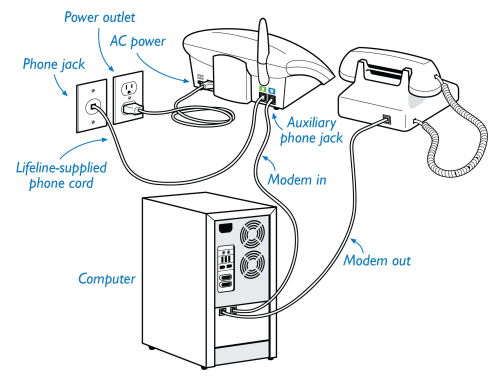 Power outlet

AC power

Phone jack

Auxiliary phone jack

Lifeline-supplied phone cord

Modem in

Modem out

Computer